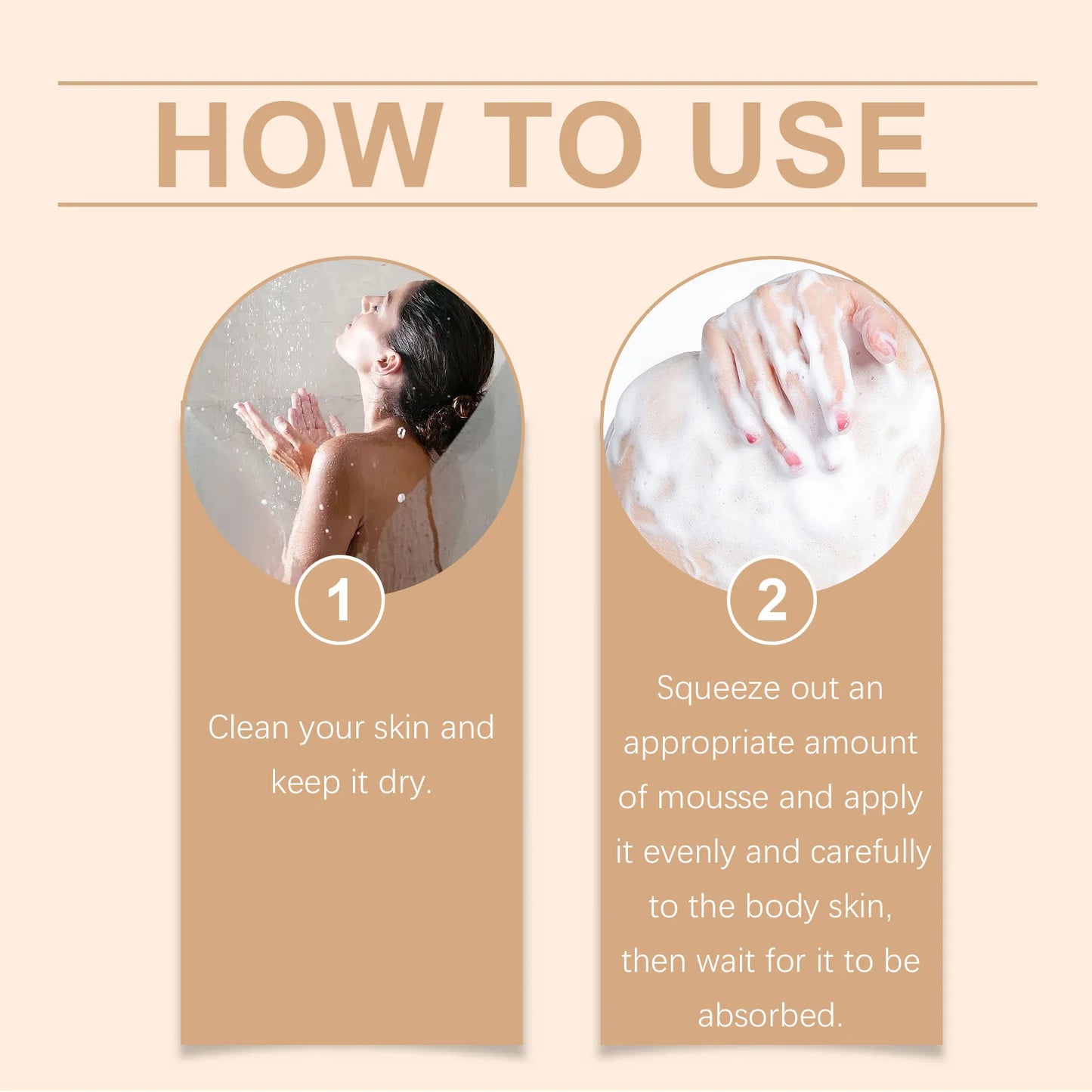 HOW TO USE

1

Clean your skin and keep it dry.

2

Squeeze out an appropriate amount of mousse and apply it evenly and carefully to the body skin, then wait for it to be absorbed.